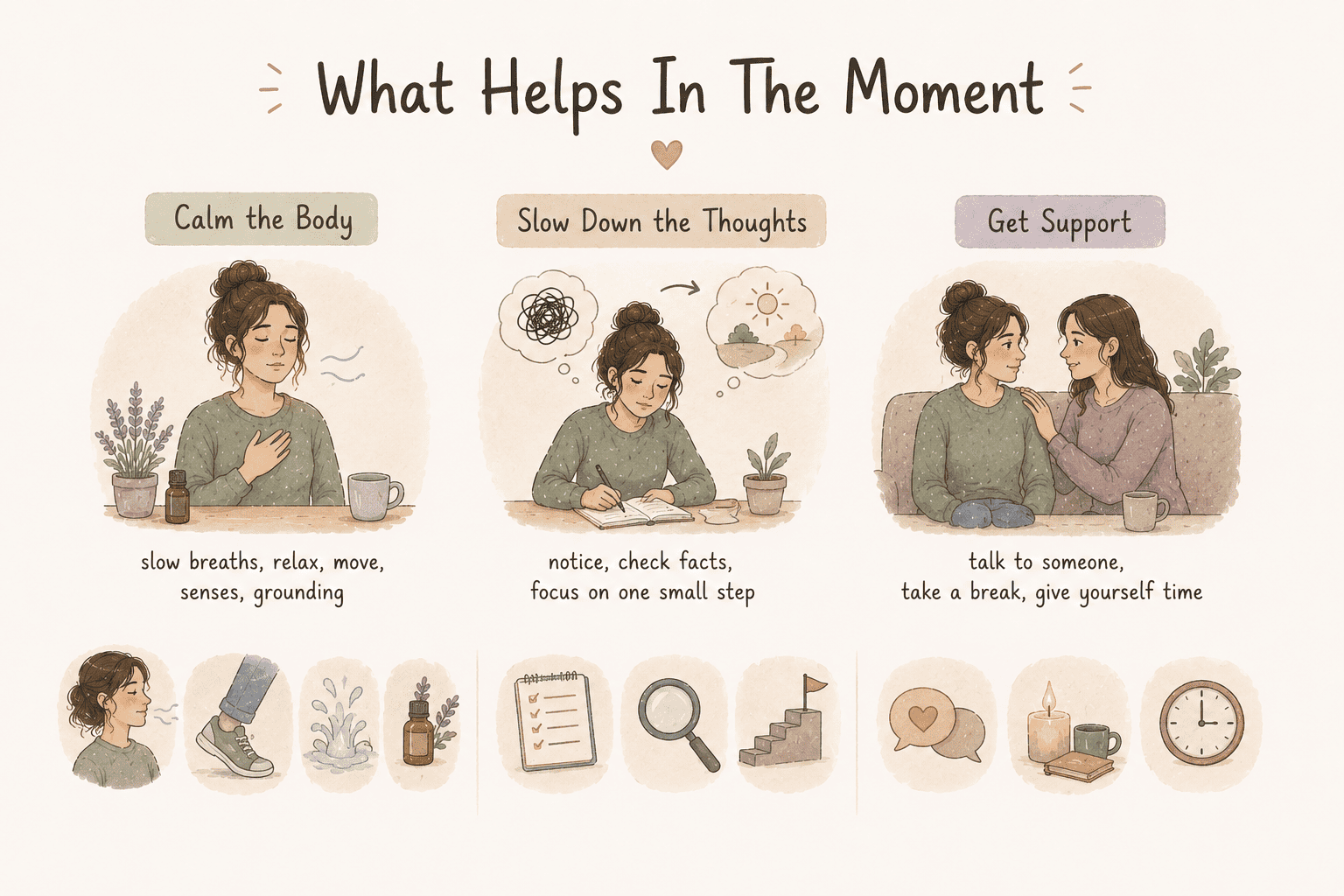 What Helps In The Moment

Calm the Body

slow breaths, relax, move, senses, grounding

Slow Down the Thoughts

notice, check facts, focus on one small step

Get Support

talk to someone, take a break, give yourself time